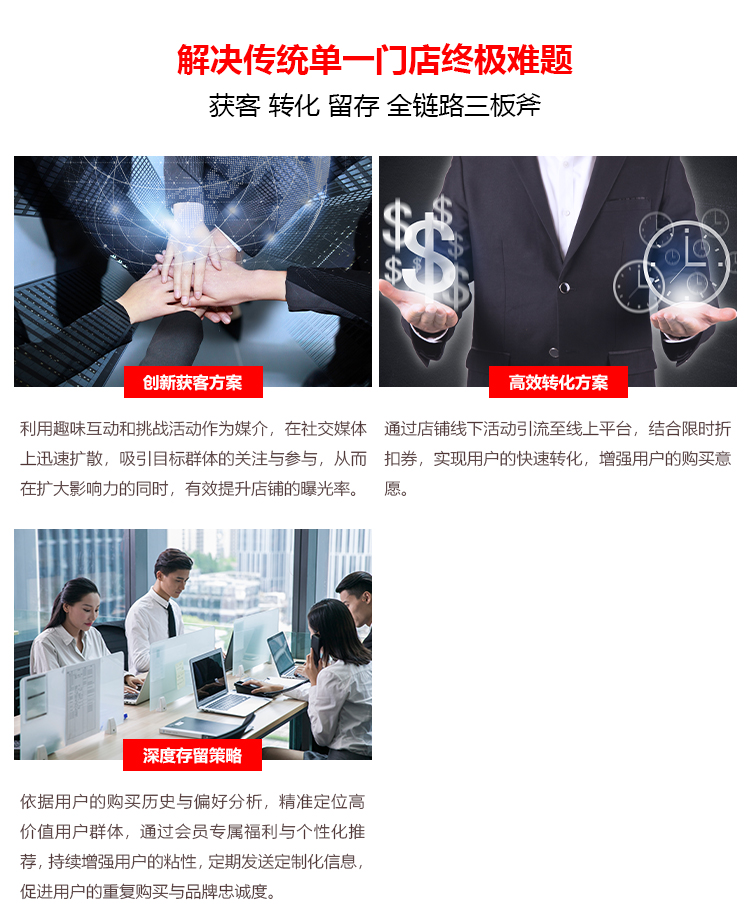 解决传统单一门店终极难题

获客 转化 留存 全链路三板斧

创新获客方案

利用趣味互动和挑战活动作为媒介，在社交媒体上迅速扩散，吸引目标群体的关注与参与，从而在扩大影响力的同时，有效提升店铺的曝光率。

高效转化方案

通过店铺线下活动引流至线上平台，结合限时折扣券，实现用户的快速转化，增强用户的购买意愿。

深度存留策略

依据用户的购买历史与偏好分析，精准定位高价值用户群体，通过会员专属福利与个性化推荐，持续增强用户的粘性，定期发送定制化信息，促进用户的重复购买与品牌忠诚度。